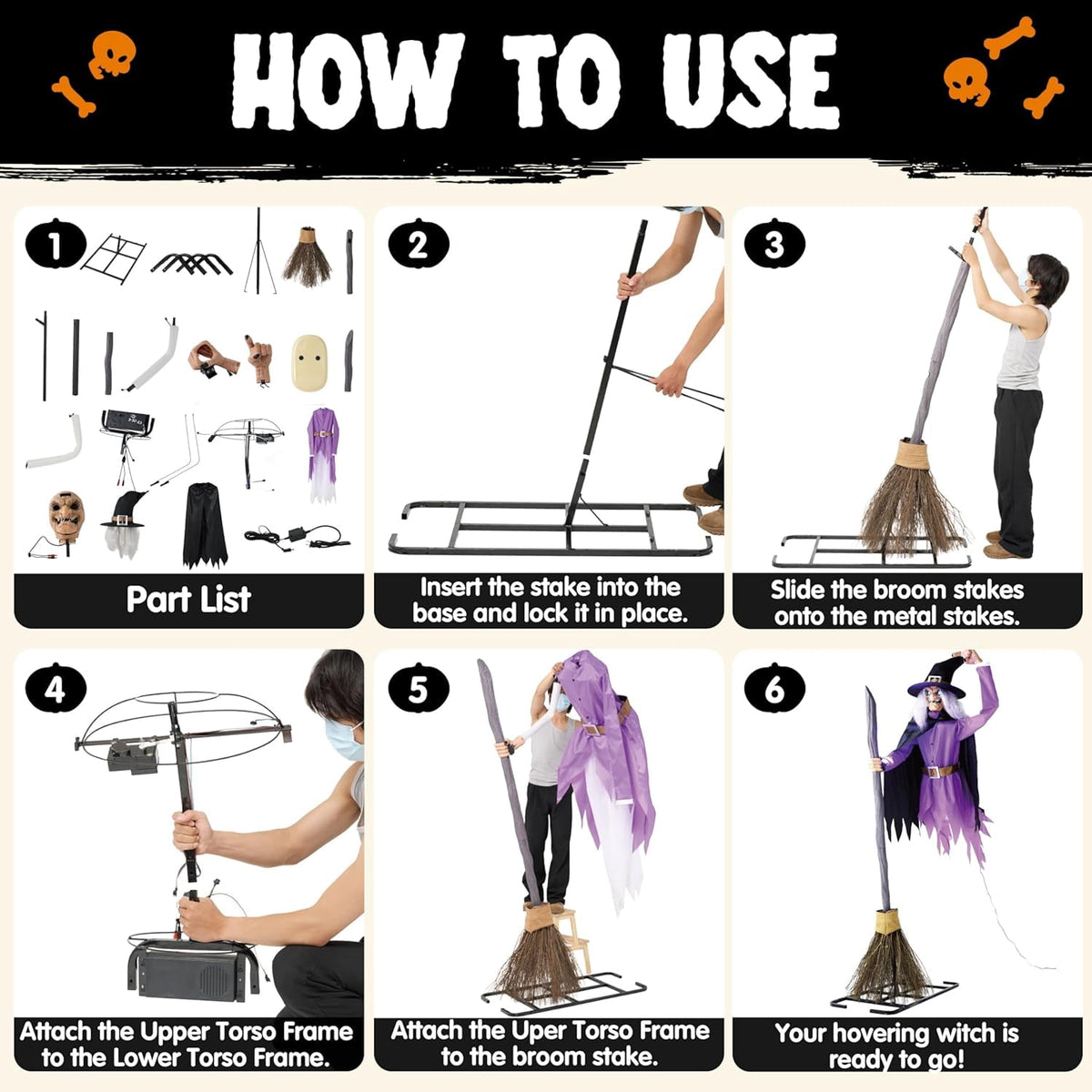 HOW TO USE

1

Part List

2

Insert the stake into the base and lock it in place.

3

Slide the broom stakes onto the metal stakes.

4

Attach the Upper Torso Frame to the Lower Torso Frame.

5

Attach the Uper Torso Frame to the broom stake.

6

Your hovering witch is ready to go!